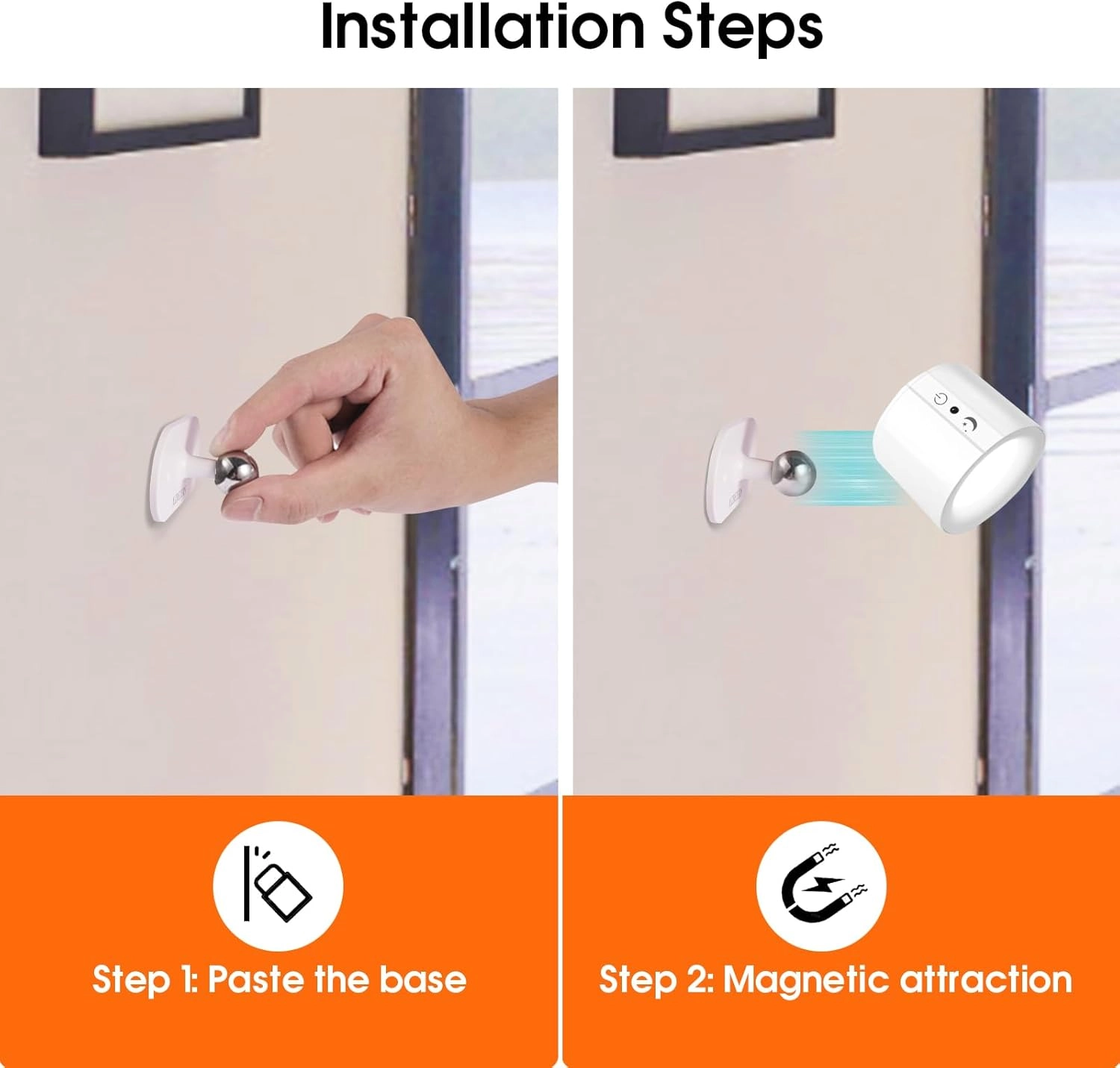 Installation Steps

Step 1: Paste the base

Step 2: Magnetic attraction